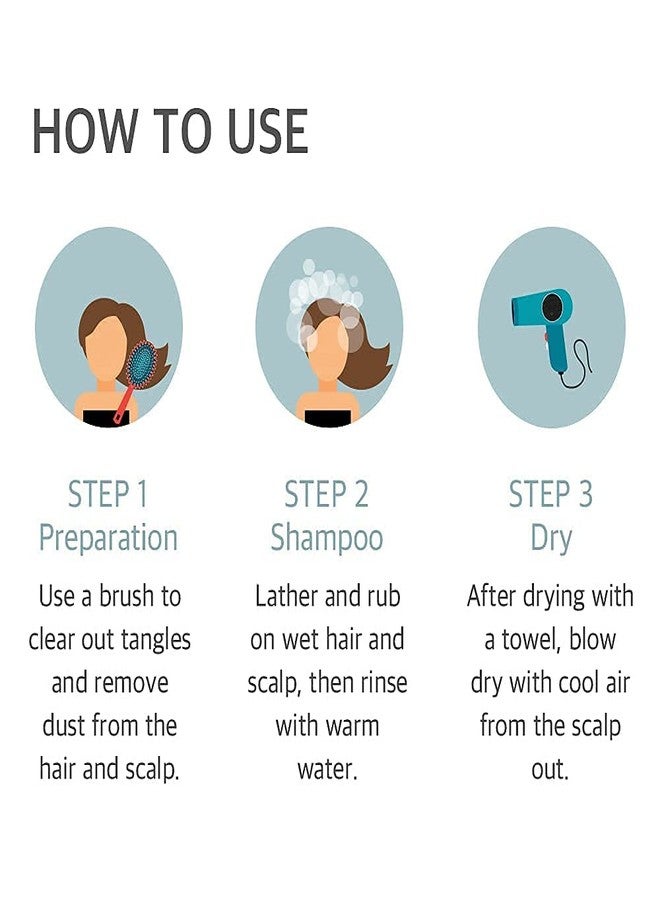 HOW TO USE

STEP 1
Preparation
Use a brush to clear out tangles and remove dust from the hair and scalp.

STEP 2
Shampoo
Lather and rub on wet hair and scalp, then rinse with warm water.

STEP 3
Dry
After drying with a towel, blow dry with cool air from the scalp out.